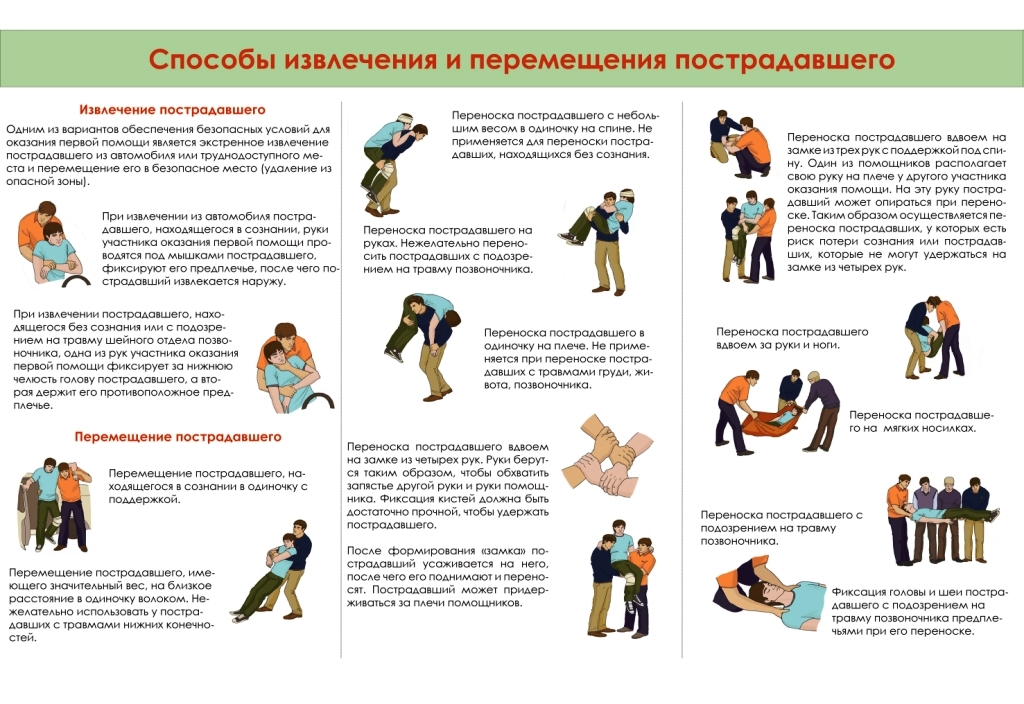 Способы извлечения и перемещения пострадавшего

Извлечение пострадавшего

Одним из вариантов обеспечения безопасных условий для оказания первой помощи является экстренное извлечение пострадавшего из автомобиля или труднодоступного места и перемещение его в безопасное место (удаление из опасной зоны).

При извлечении из автомобиля пострадавшего, находящегося в сознании, руки участника оказания первой помощи проводятся под мышками пострадавшего, фиксируют его предплечье, после чего пострадавший извлекается наружу.

При извлечении пострадавшего, находящегося без сознания или с подозрением на травму шейного отдела позвоночника, одна из рук участника оказания первой помощи фиксирует за нижнюю челюсть голову пострадавшего, а вторая держит его противоположное предплечье.

Перемещение пострадавшего

Перемещение пострадавшего, находящегося в сознании в одиночку с поддержкой.

Перемещение пострадавшего, имеющего значительный вес, на близкое расстояние в одиночку волоком. Нежелательно использовать у пострадавших с травмами нижних конечностей.

Переноска пострадавшего с небольшим весом в одиночку на спине. Не применяется для переноски пострадавших, находящихся без сознания.

Переноска пострадавшего на руках. Нежелательно переносить пострадавших с подозрением на травму позвоночника.

Переноска пострадавшего в одиночку на плече. Не применяется при переноске пострадавших с травмами груди, живота, позвоночника.

Переноска пострадавшего вдвоем на замке из четырех рук. Руки берутся таким образом, чтобы обхватить запястье другой руки и руки помощника. Фиксация кистей должна быть достаточно прочной, чтобы удержать пострадавшего.

После формирования «замка» пострадавший усаживается на него, после чего его поднимают и переносят. Пострадавший может придерживаться за плечи помощников.

Переноска пострадавшего вдвоем на замке из трех рук с поддержкой под спину. Один из помощников располагает свою руку на плече у другого участника оказания помощи. На эту руку пострадавший может опираться при переноске. Таким образом осуществляется переноска пострадавших, у которых есть риск потери сознания или пострадавших, которые не могут удержаться на замке из четырех рук.

Переноска пострадавшего вдвоем за руки и ноги.

Переноска пострадавшего на мягких носилках.

Переноска пострадавшего с подозрением на травму позвоночника.

Фиксация головы и шеи пострадавшего с подозрением на травму позвоночника предплечьями при его переноске.